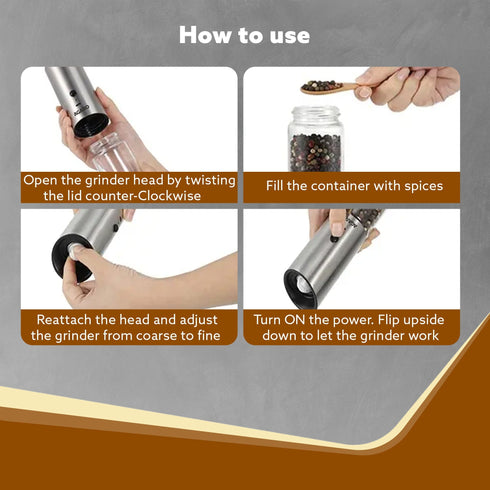 How to use

AGARO

Open the grinder head by twisting the lid counter-Clockwise

Fill the container with spices

Reattach the head and adjust the grinder from coarse to fine

Turn ON the power. Flip upside down to let the grinder work